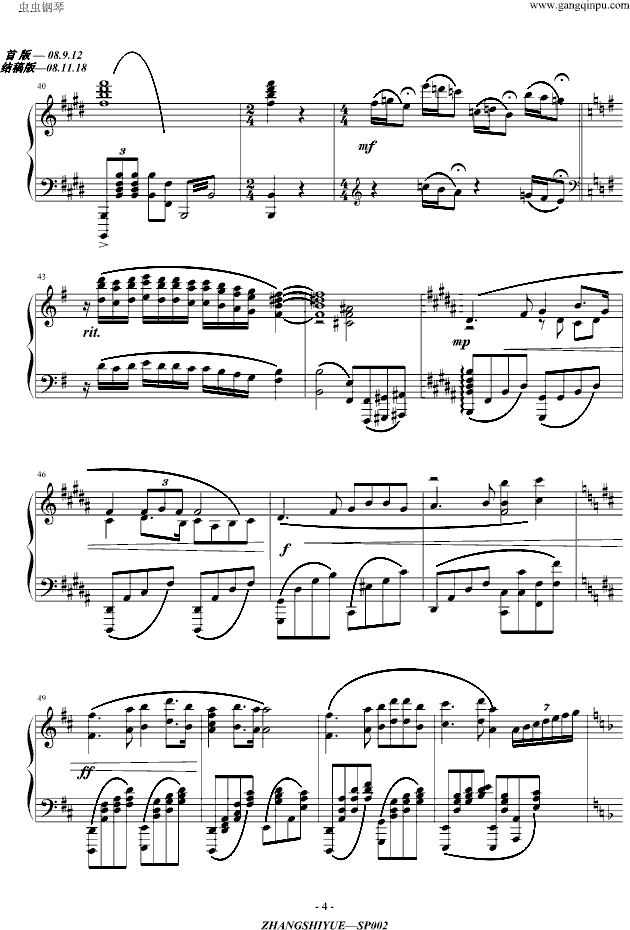 虫虫钢琴

www.gangqinpu.com

首 版 — 08.9.12
结稿版—08.11.18

40

3

mf

43

rit.

mp

46

3

f

49

ff

7

- 4 -

ZHANGSHIYUE—SP002