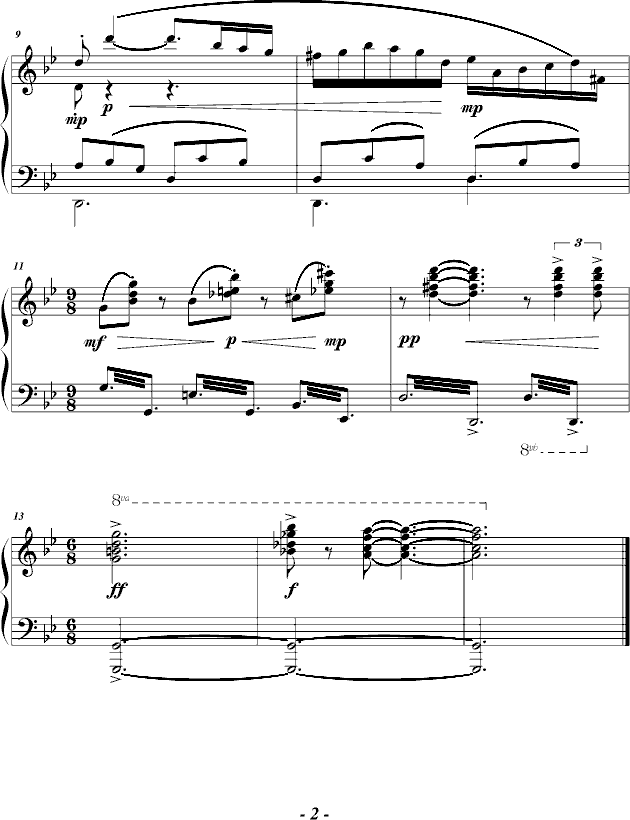 9

mp p mp

11

mf p mp pp

3

8vb

13

8va

ff f

- 2 -